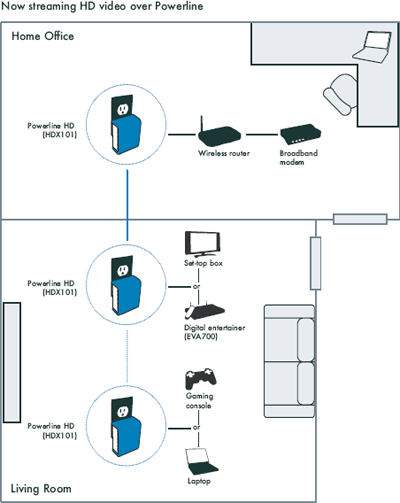 Now streaming HD video over Powerline

Home Office

Powerline HD
(HDX101)

Wireless router

Broadband
modem

Powerline HD
(HDX101)

Set-top box

or

Digital entertainer
(EVA700)

Powerline HD
(HDX101)

Gaming
console

or

Laptop

Living Room