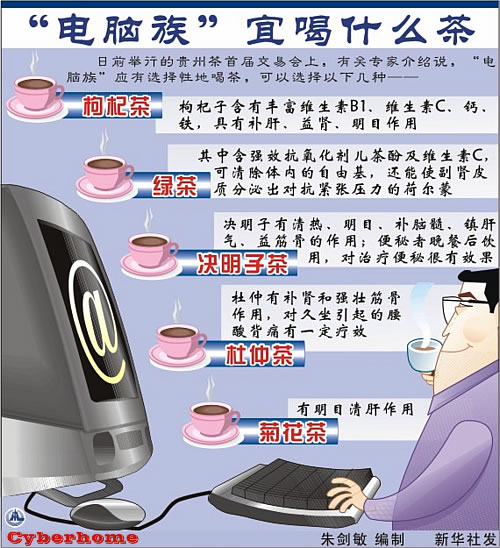 “电脑族” 宜喝什么茶

日前举行的贵州茶首届交易会上，有关专家介绍说，“电脑族”应有选择性地喝茶，可以选择以下几种——

枸杞茶

枸杞子含有丰富维生素B1、维生素C、钙、铁，具有补肝、益肾、明目作用

绿茶

其中含强效抗氧化剂儿茶酚及维生素C，可清除体内的自由基，还能使副肾皮质分泌出对抗紧张压力的荷尔蒙

决明子茶

决明子有清热、明目、补脑髓、镇肝气、益筋骨的作用；便秘者晚餐后饮用，对治疗便秘很有效果

杜仲茶

杜仲有补肾和强壮筋骨作用，对久坐引起的腰酸背痛有一定疗效

菊花茶

有明目清肝作用

@

Cyberhome

朱剑敏 编制

新华社发